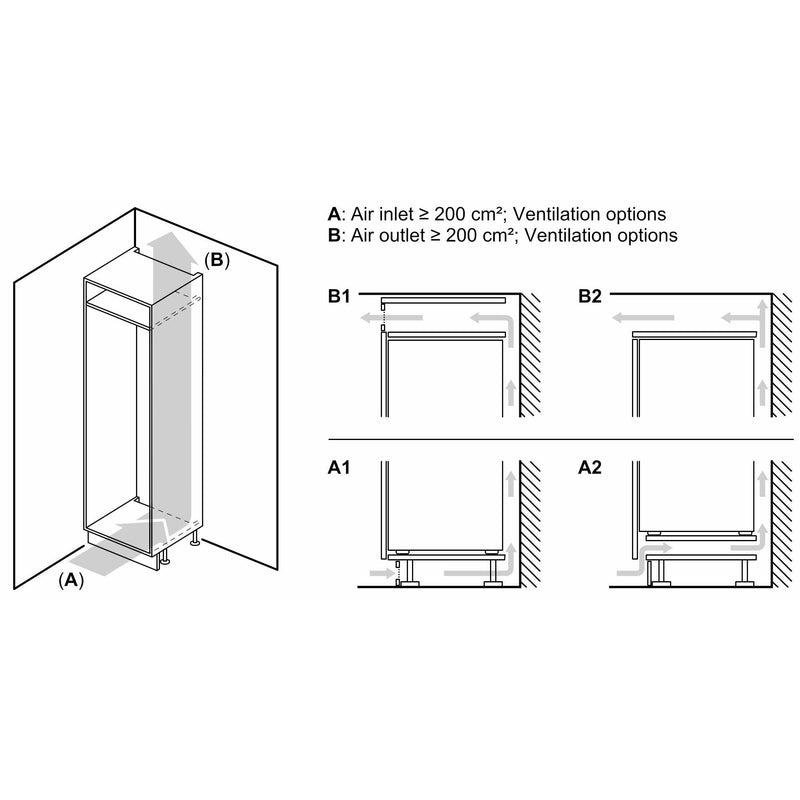 (B)

(A)

A: Air inlet ≥ 200 cm²; Ventilation options
B: Air outlet ≥ 200 cm²; Ventilation options

B1

B2

A1

A2