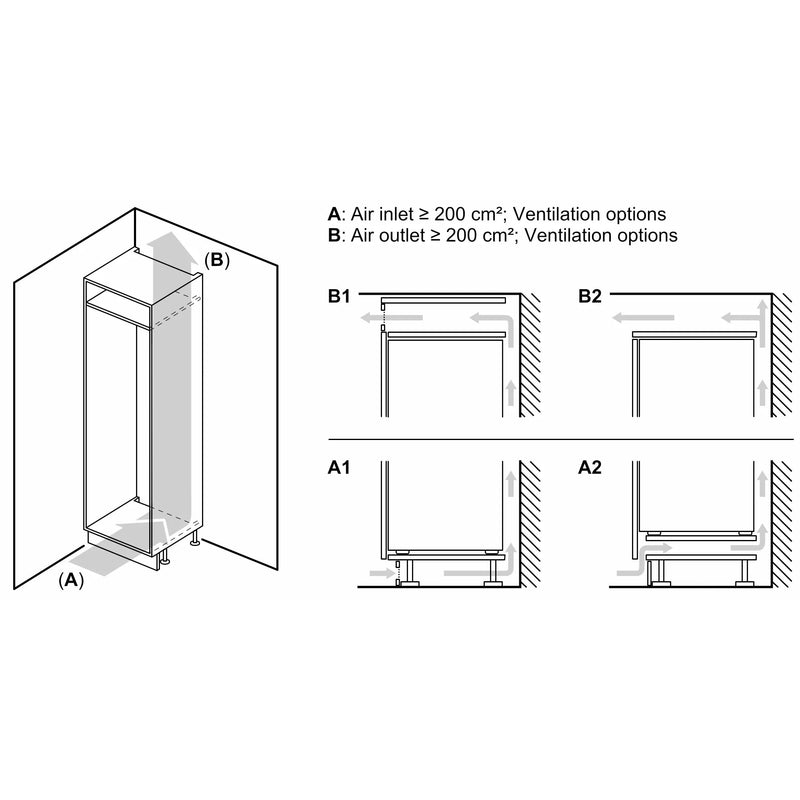 (B)

(A)

A: Air inlet ≥ 200 cm²; Ventilation options
B: Air outlet ≥ 200 cm²; Ventilation options

B1

B2

A1

A2