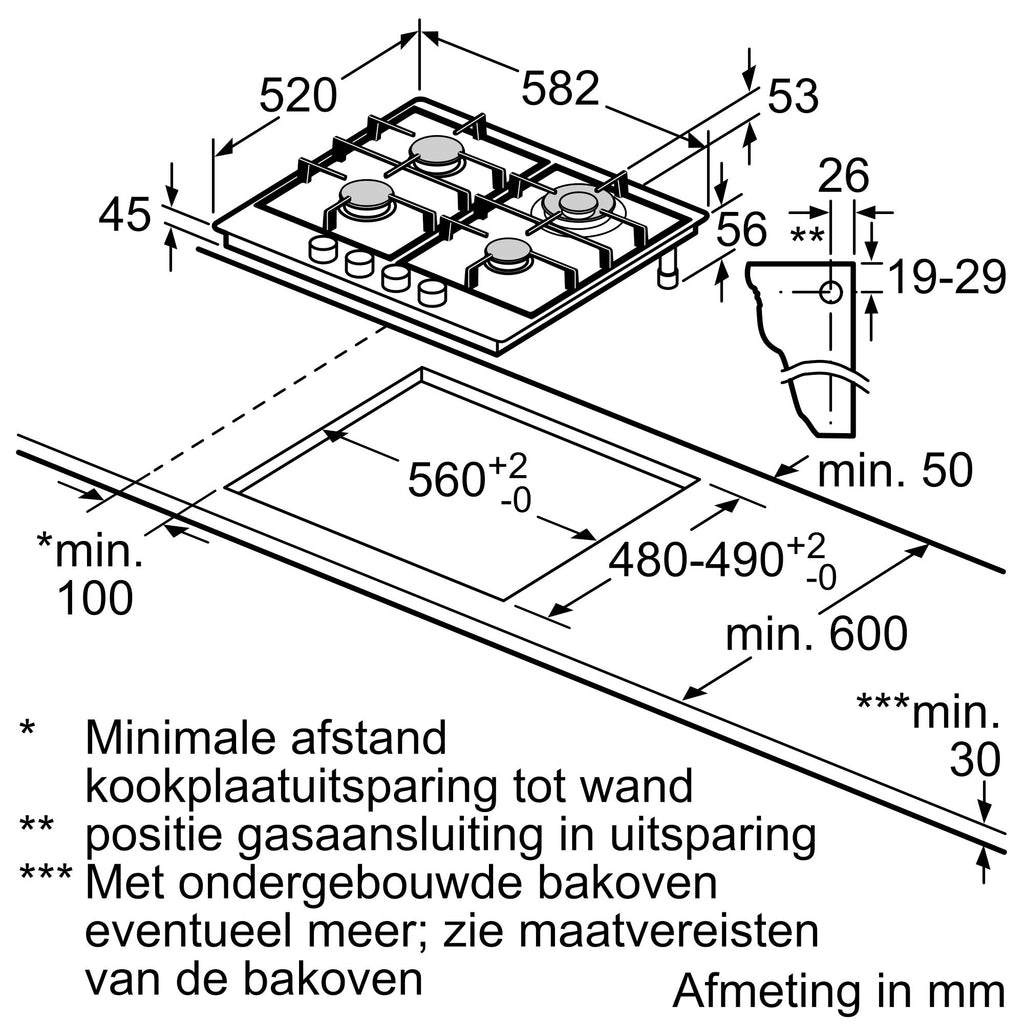 520
582
53
45
56
26
**
19-29
$560^{+2}_{-0}$
min. 50
*min.
100
$480\text{-}490^{+2}_{-0}$
min. 600
***min.
30

* Minimale afstand kookplaatuitsparing tot wand
** positie gasaansluiting in uitsparing
*** Met ondergebouwde bakoven eventueel meer; zie maatvereisten van de bakoven

Afmeting in mm