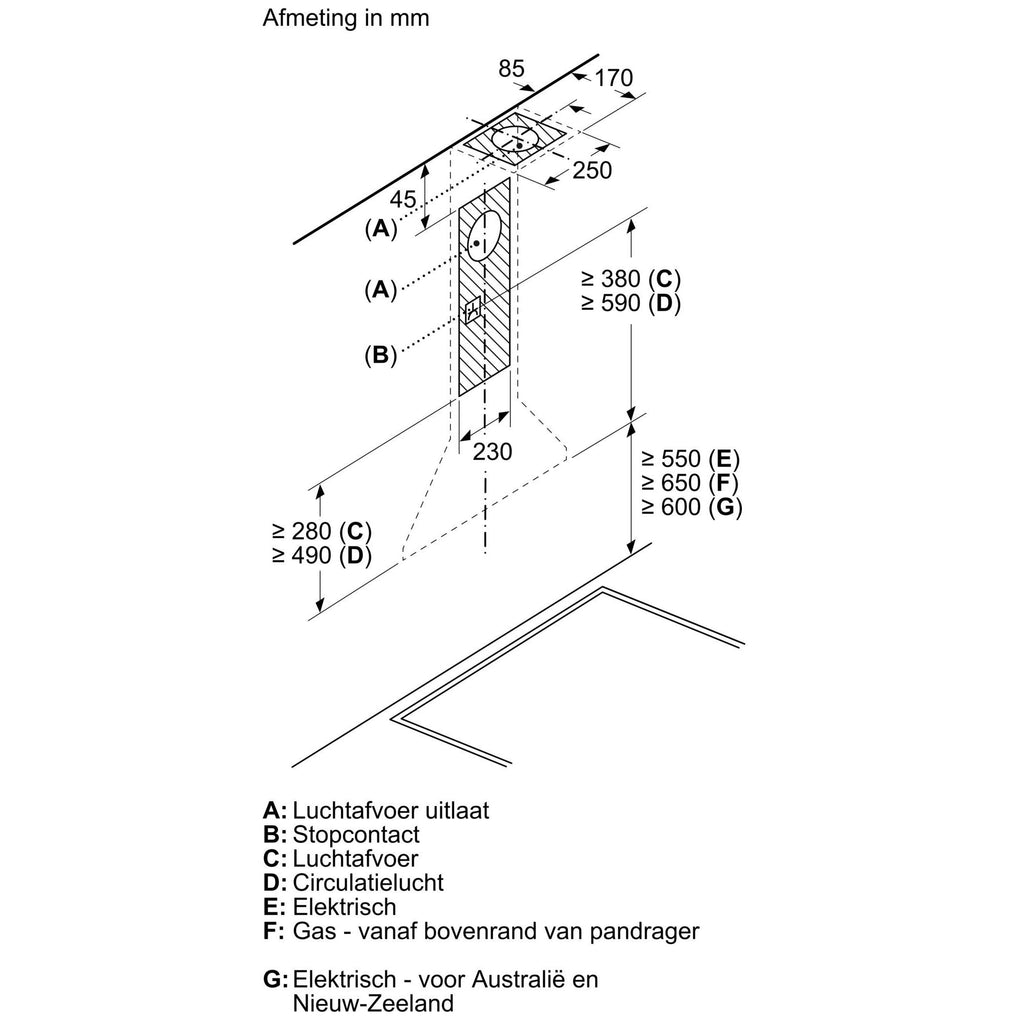 Afmeting in mm

85
170
250
45
(A)
(A)
(B)
≥ 380 (C)
≥ 590 (D)
230
≥ 550 (E)
≥ 650 (F)
≥ 600 (G)
≥ 280 (C)
≥ 490 (D)

A: Luchtafvoer uitlaat
B: Stopcontact
C: Luchtafvoer
D: Circulatielucht
E: Elektrisch
F: Gas - vanaf bovenrand van pandrager

G: Elektrisch - voor Australië en Nieuw-Zeeland