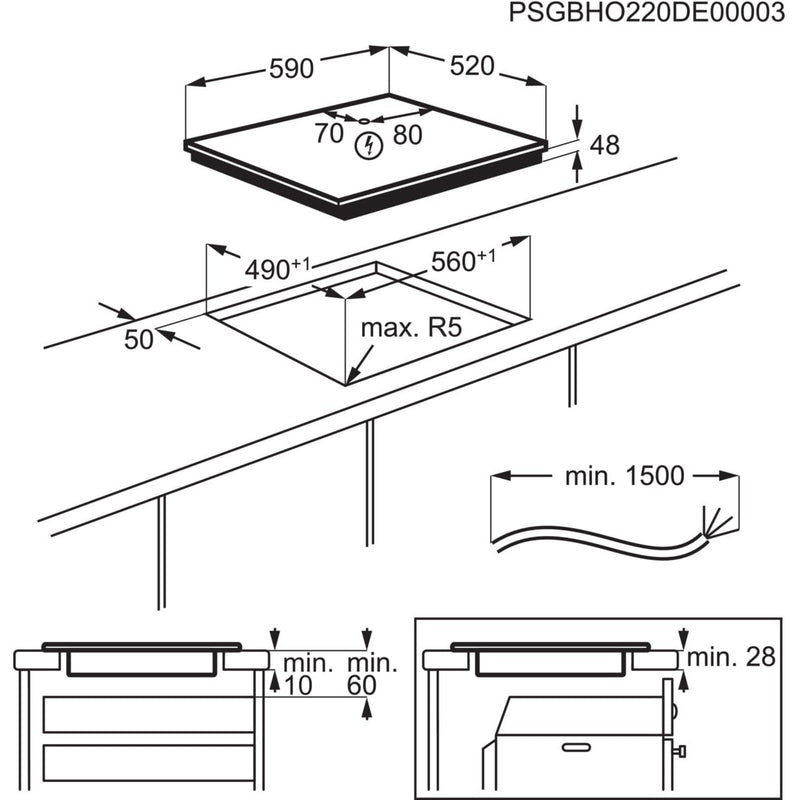 PSGBHO220DE00003

590
520
70
80
48

$490^{+1}$
$560^{+1}$
50
max. R5

min. 1500

min.
10
min.
60

min. 28