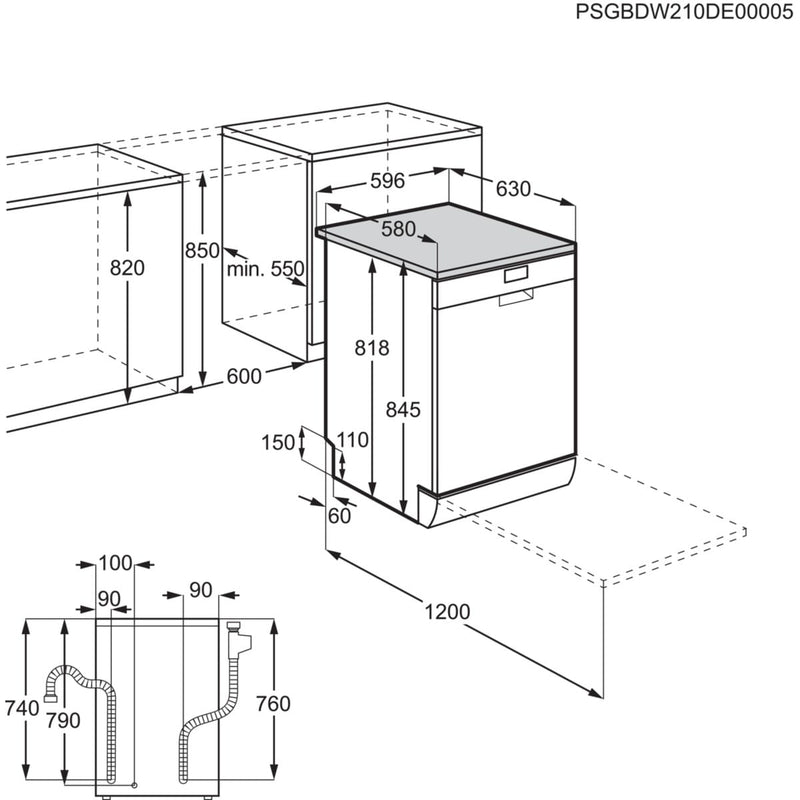 PSGBDW210DE00005

596
630
580
820
850
min. 550
818
845
600
150
110
60
1200
100
90
90
740
790
760