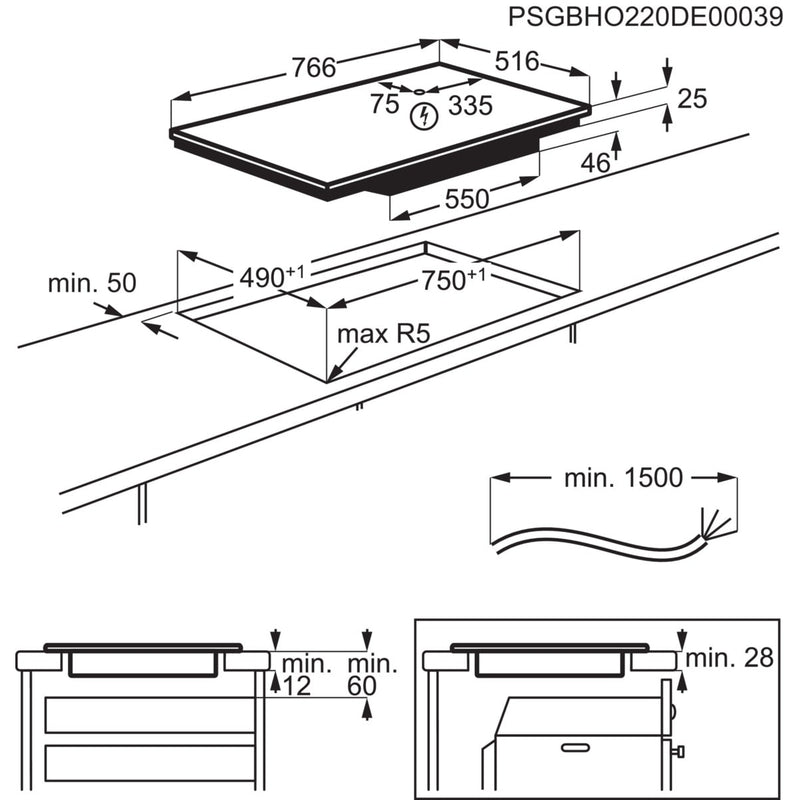 PSGBHO220DE00039

766

516

75

335

25

46

550

min. 50

$490^{+1}$

$750^{+1}$

max R5

min. 1500

min. 12

min. 60

min. 28