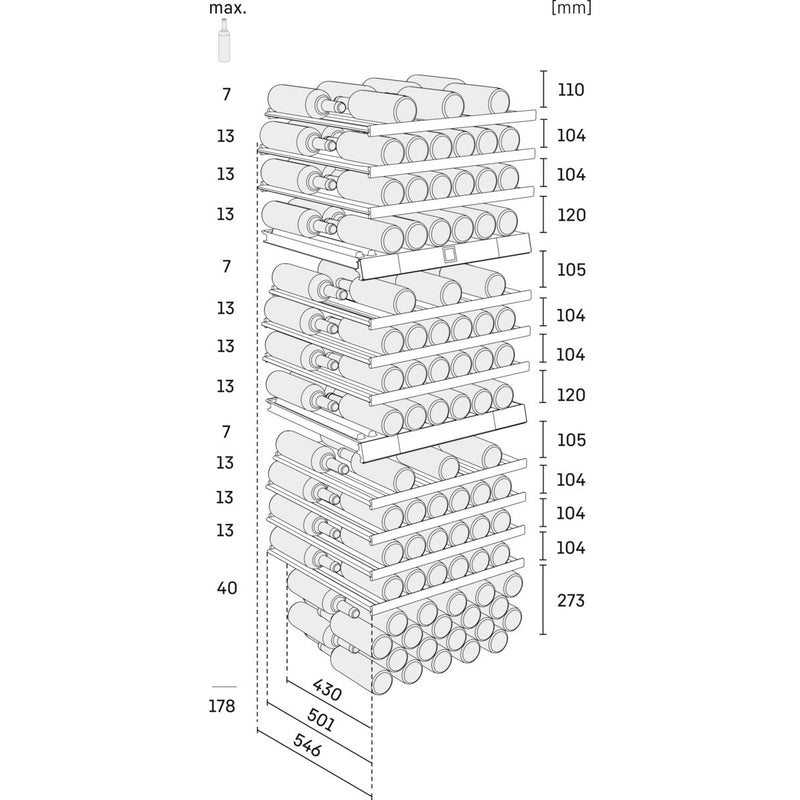 max.

[mm]

7
13
13
13
7
13
13
13
7
13
13
13
40

178

110
104
104
120
105
104
104
120
105
104
104
104
273

430
501
546